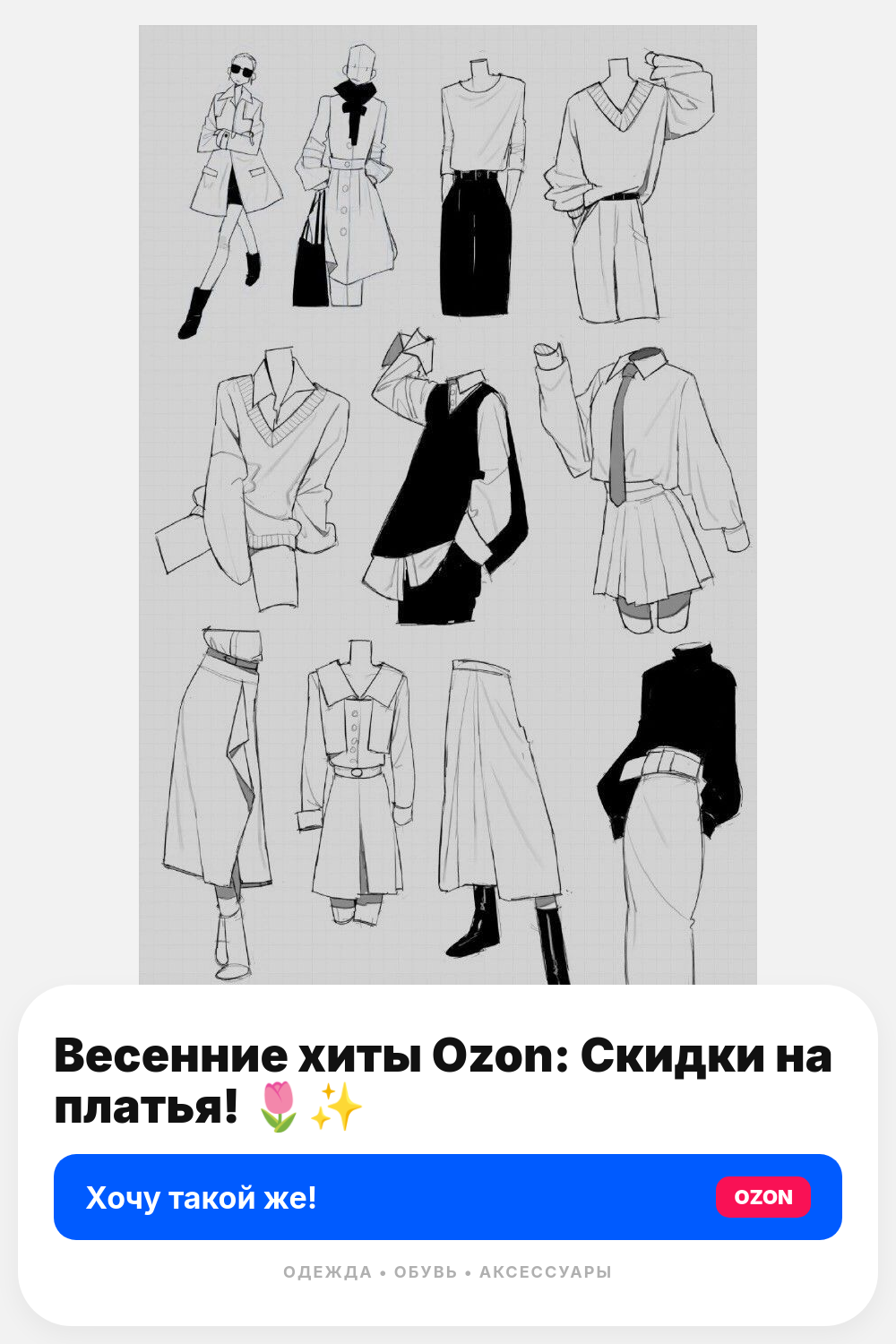 Весенние хиты Ozon: Скидки на платья! 🌷✨

Хочу такой же!

OZON

ОДЕЖДА • ОБУВЬ • АКСЕССУАРЫ